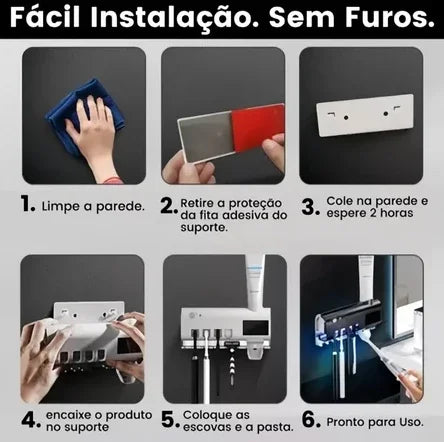 Fácil Instalação. Sem Furos.

1. Limpe a parede.

2. Retire a proteção da fita adesiva do suporte.

3. Cole na parede e espere 2 horas

4. encaixe o produto no suporte

5. Coloque as escovas e a pasta.

6. Pronto para Uso.